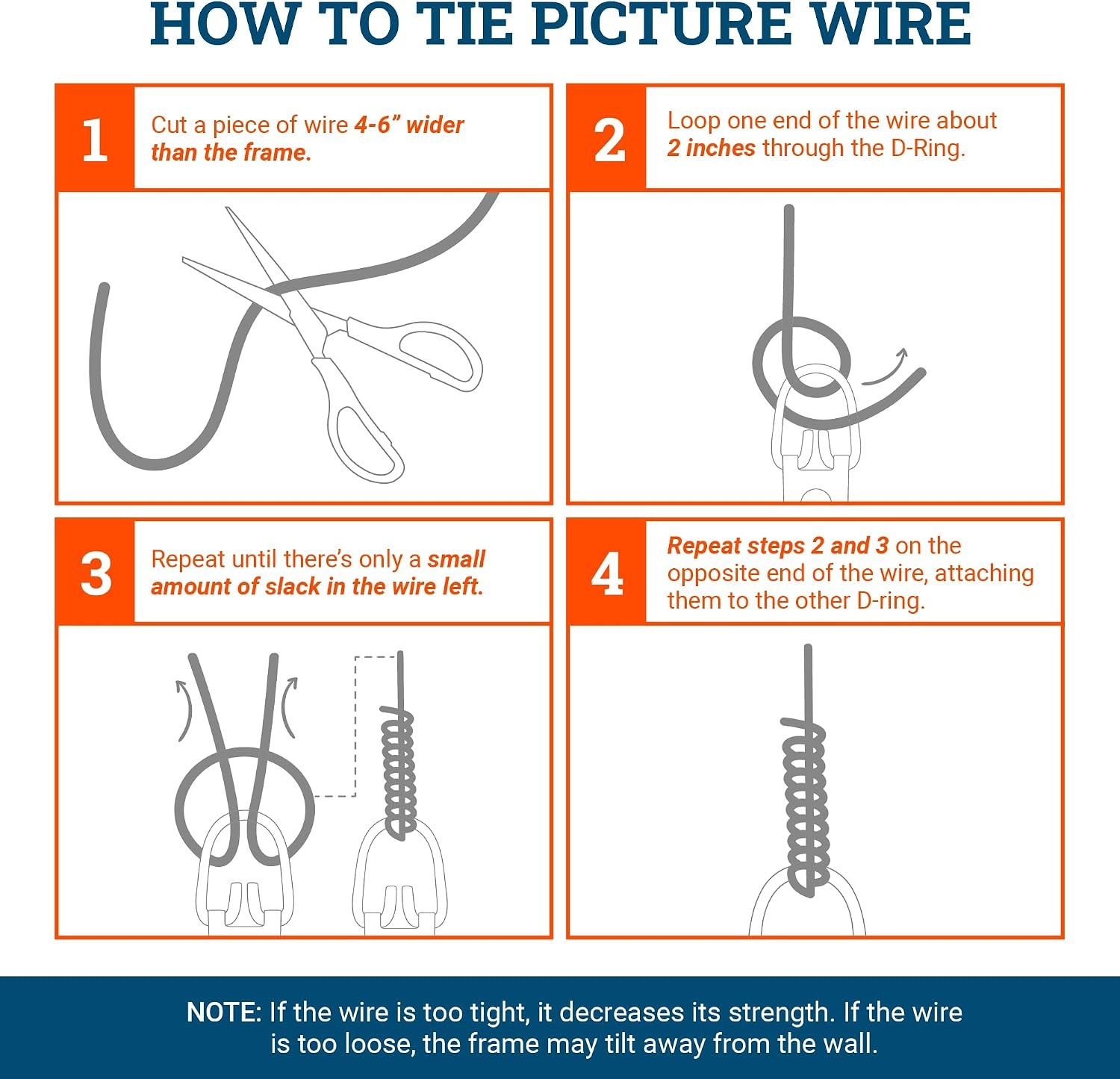 HOW TO TIE PICTURE WIRE

1

Cut a piece of wire 4-6” wider than the frame.

2

Loop one end of the wire about 2 inches through the D-Ring.

3

Repeat until there’s only a small amount of slack in the wire left.

4

Repeat steps 2 and 3 on the opposite end of the wire, attaching them to the other D-ring.

NOTE: If the wire is too tight, it decreases its strength. If the wire is too loose, the frame may tilt away from the wall.