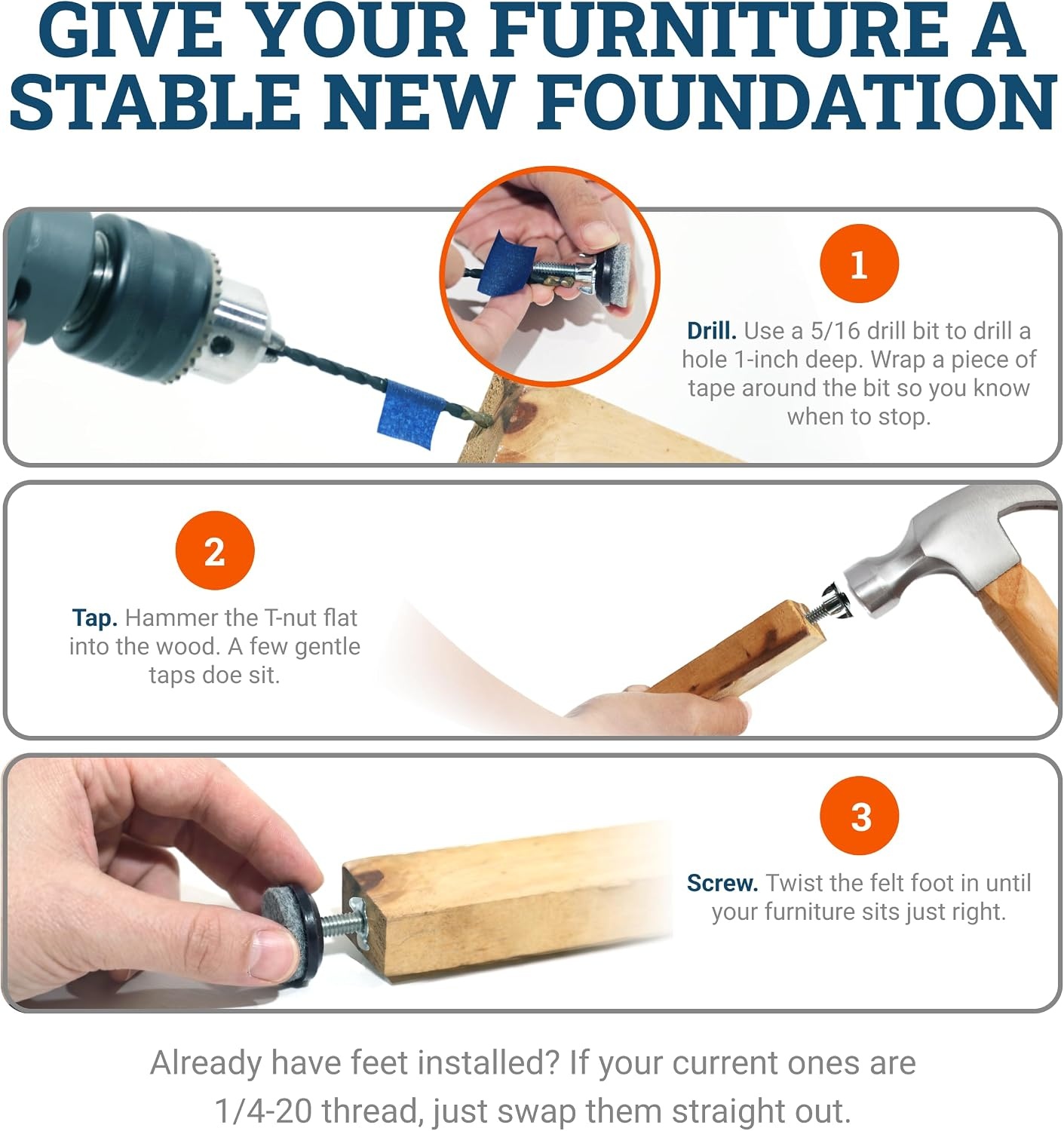 GIVE YOUR FURNITURE A STABLE NEW FOUNDATION

1

Drill. Use a 5/16 drill bit to drill a hole 1-inch deep. Wrap a piece of tape around the bit so you know when to stop.

2

Tap. Hammer the T-nut flat into the wood. A few gentle taps doe sit.

3

Screw. Twist the felt foot in until your furniture sits just right.

Already have feet installed? If your current ones are 1/4-20 thread, just swap them straight out.