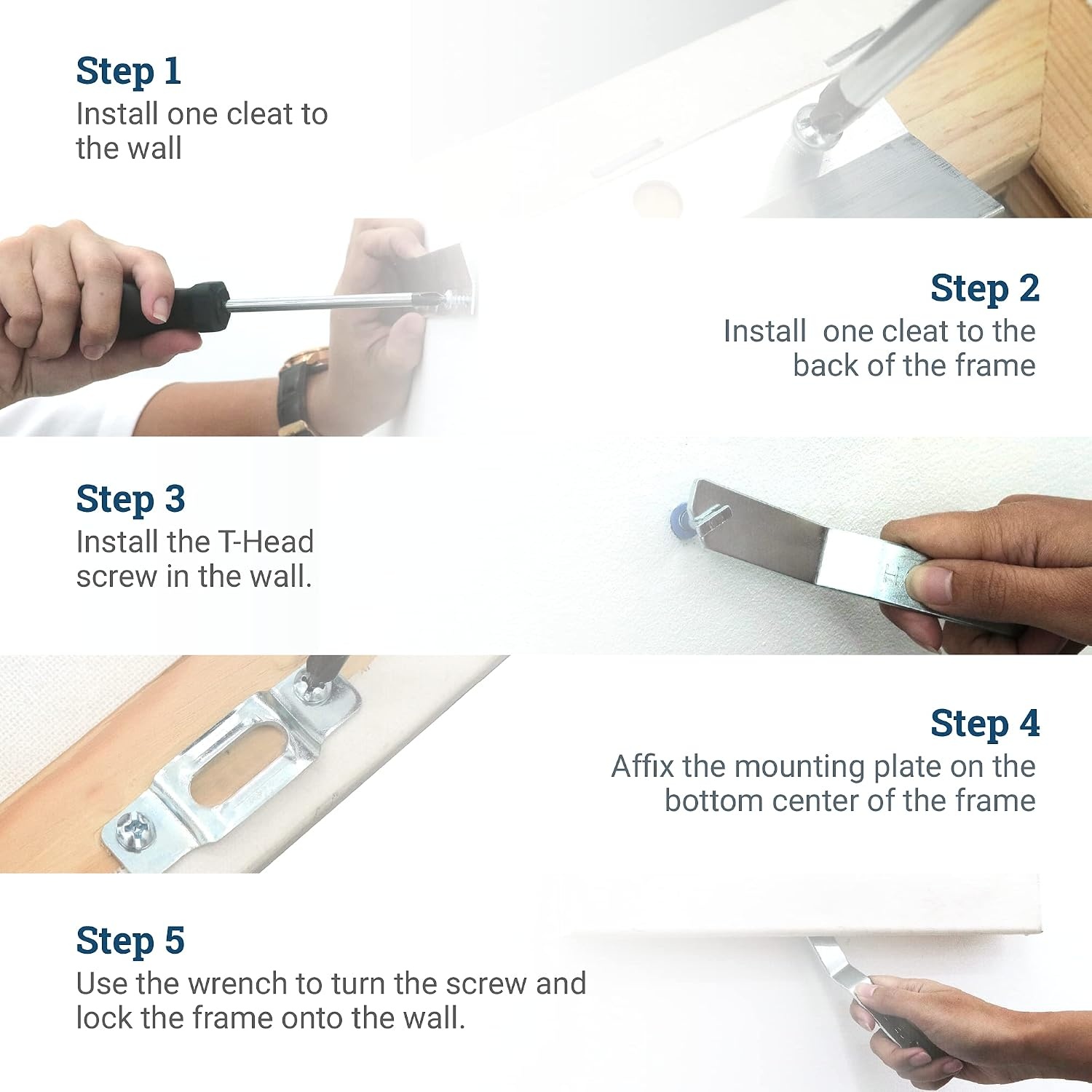 Step 1
Install one cleat to the wall

Step 2
Install  one cleat to the back of the frame

Step 3
Install the T-Head screw in the wall.

Step 4
Affix the mounting plate on the bottom center of the frame

Step 5
Use the wrench to turn the screw and lock the frame onto the wall.