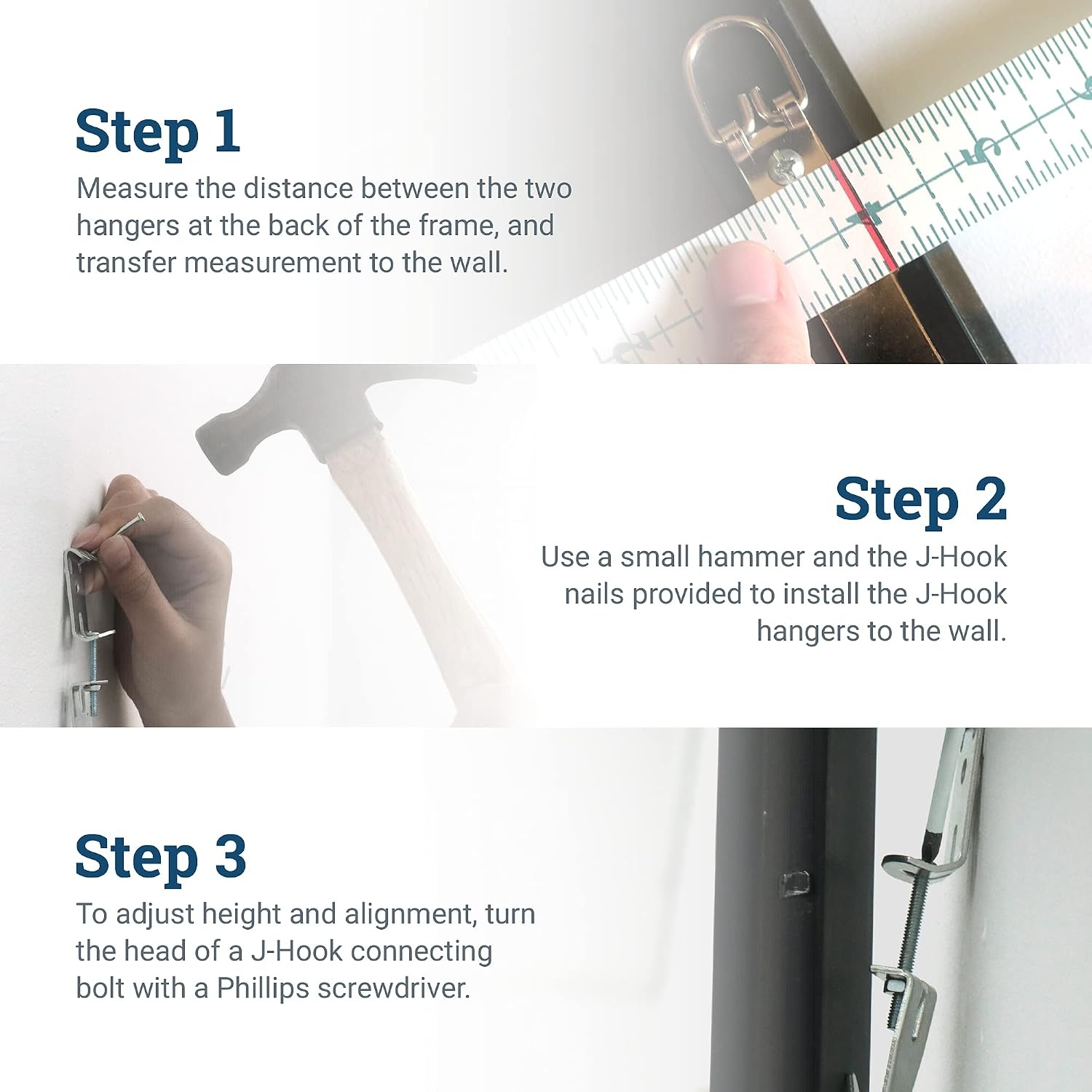 Step 1

Measure the distance between the two hangers at the back of the frame, and transfer measurement to the wall.

Step 2

Use a small hammer and the J-Hook nails provided to install the J-Hook hangers to the wall.

Step 3

To adjust height and alignment, turn the head of a J-Hook connecting bolt with a Phillips screwdriver.