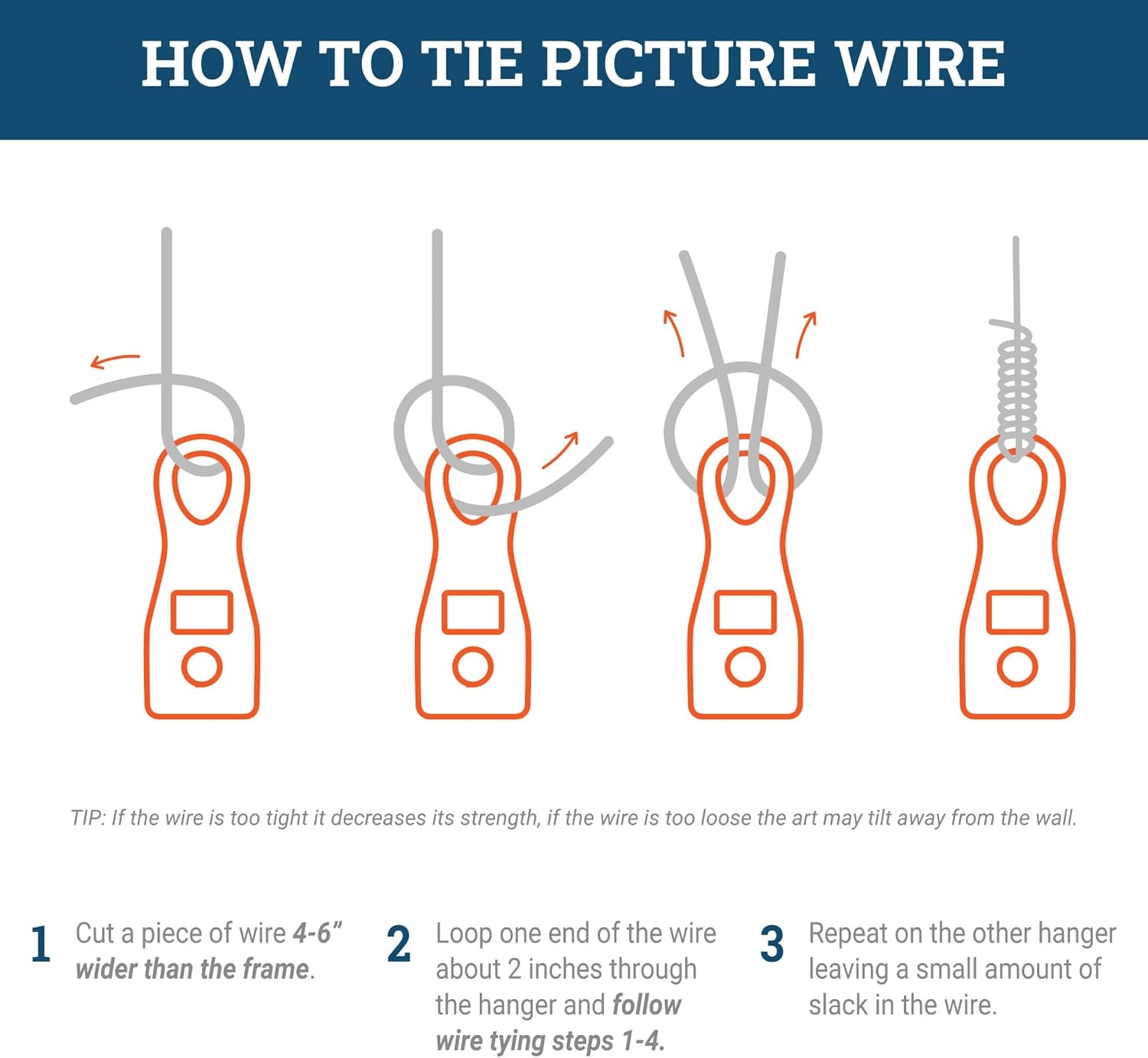 HOW TO TIE PICTURE WIRE

TIP: If the wire is too tight it decreases its strength, if the wire is too loose the art may tilt away from the wall.

1 Cut a piece of wire 4-6" wider than the frame.

2 Loop one end of the wire about 2 inches through the hanger and follow wire tying steps 1-4.

3 Repeat on the other hanger leaving a small amount of slack in the wire.