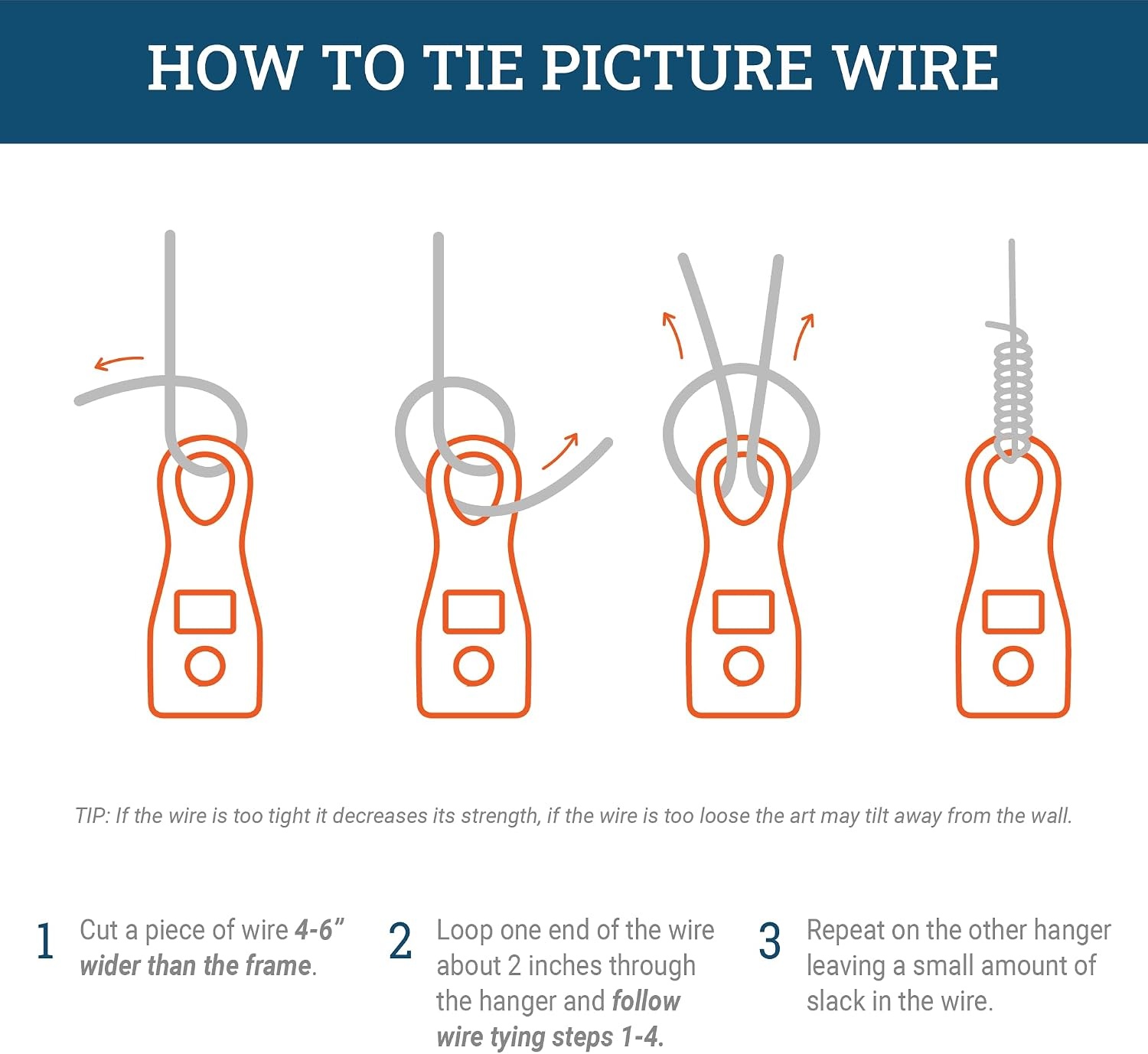 HOW TO TIE PICTURE WIRE

TIP: If the wire is too tight it decreases its strength, if the wire is too loose the art may tilt away from the wall.

1 Cut a piece of wire 4-6" wider than the frame.

2 Loop one end of the wire about 2 inches through the hanger and follow wire tying steps 1-4.

3 Repeat on the other hanger leaving a small amount of slack in the wire.