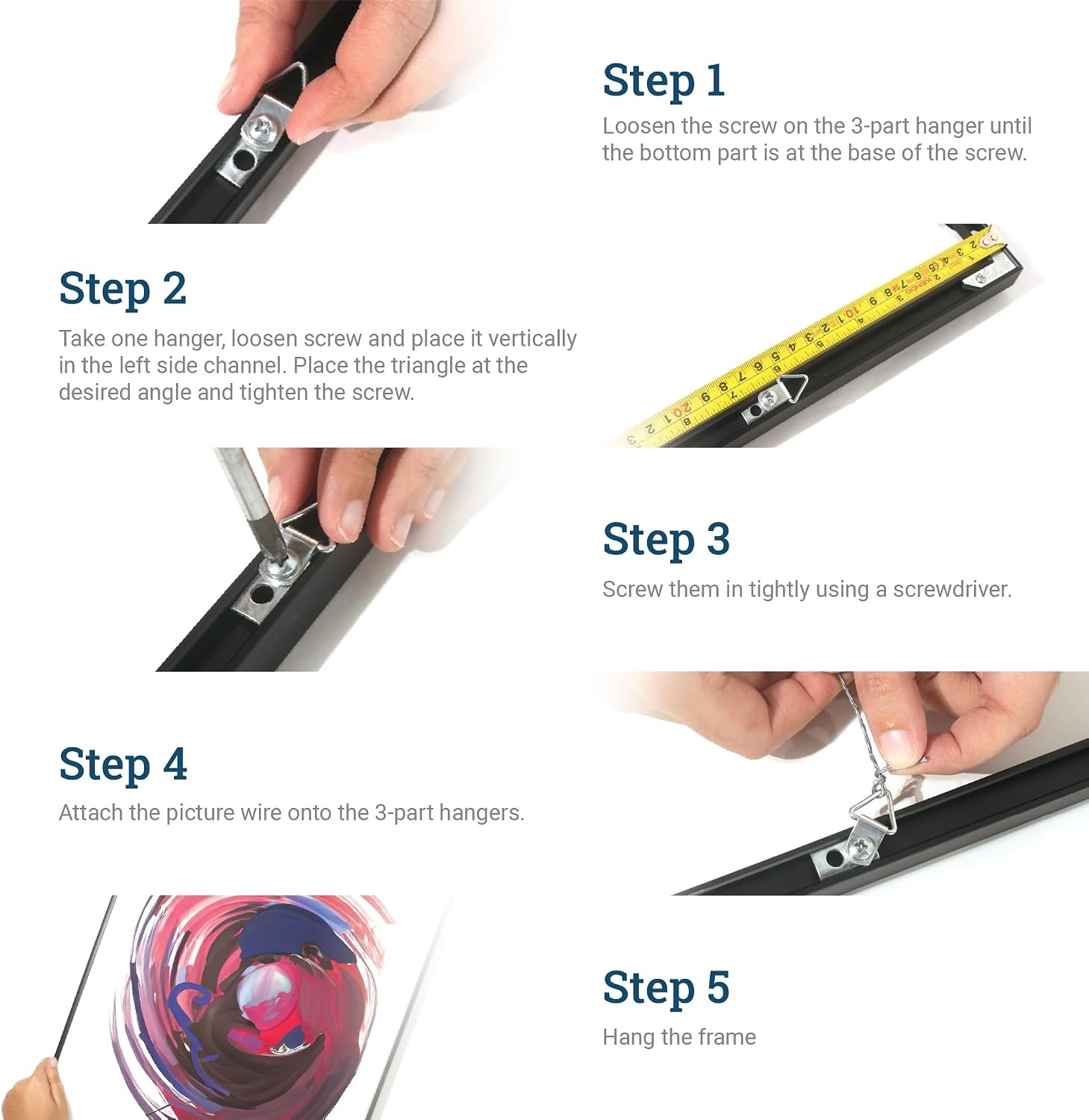 Step 1
Loosen the screw on the 3-part hanger until the bottom part is at the base of the screw.

Step 2
Take one hanger, loosen screw and place it vertically in the left side channel. Place the triangle at the desired angle and tighten the screw.

Step 3
Screw them in tightly using a screwdriver.

Step 4
Attach the picture wire onto the 3-part hangers.

Step 5
Hang the frame