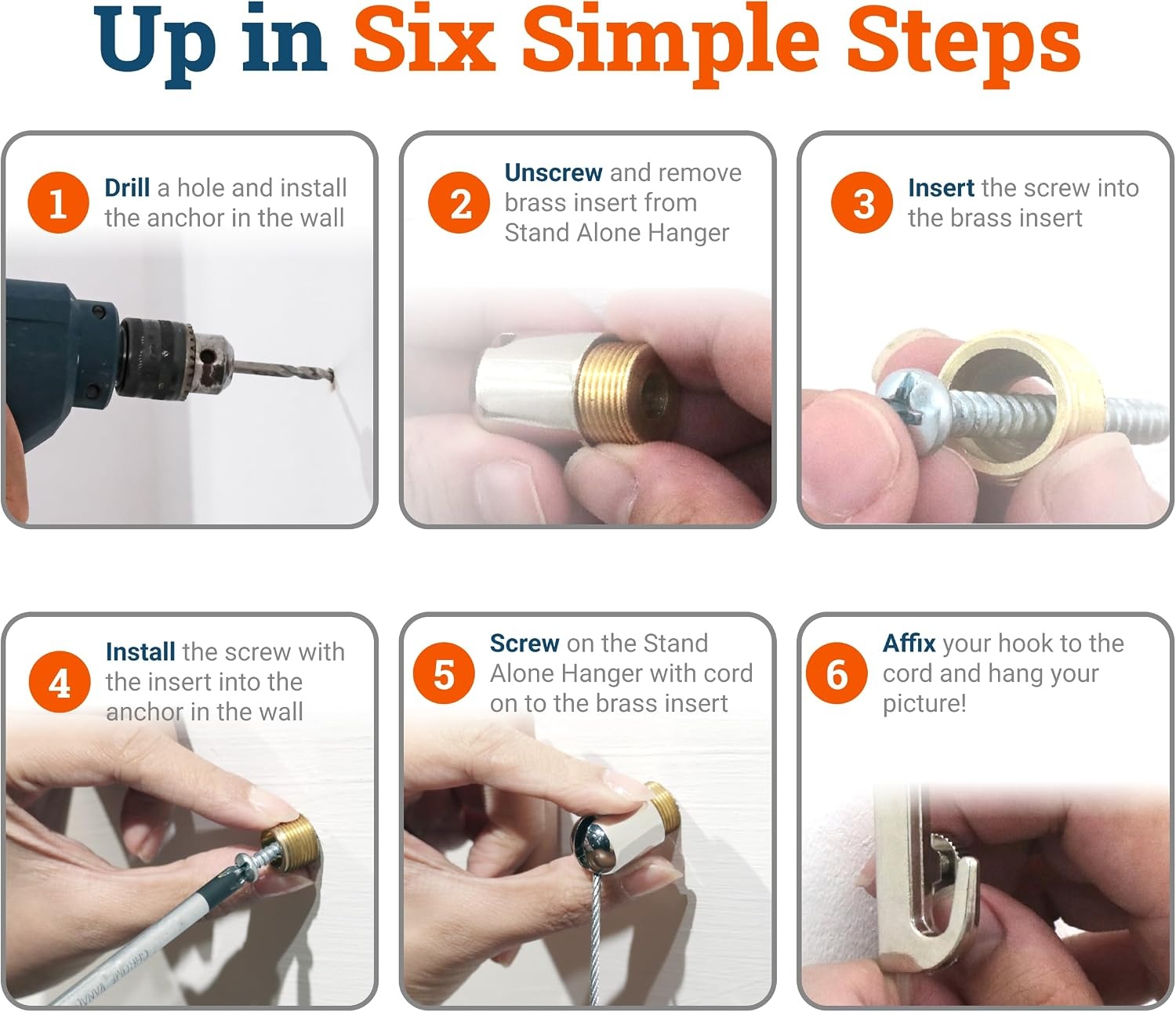 Up in Six Simple Steps

1 Drill a hole and install the anchor in the wall

2 Unscrew and remove brass insert from Stand Alone Hanger

3 Insert the screw into the brass insert

4 Install the screw with the insert into the anchor in the wall

5 Screw on the Stand Alone Hanger with cord on to the brass insert

6 Affix your hook to the cord and hang your picture!