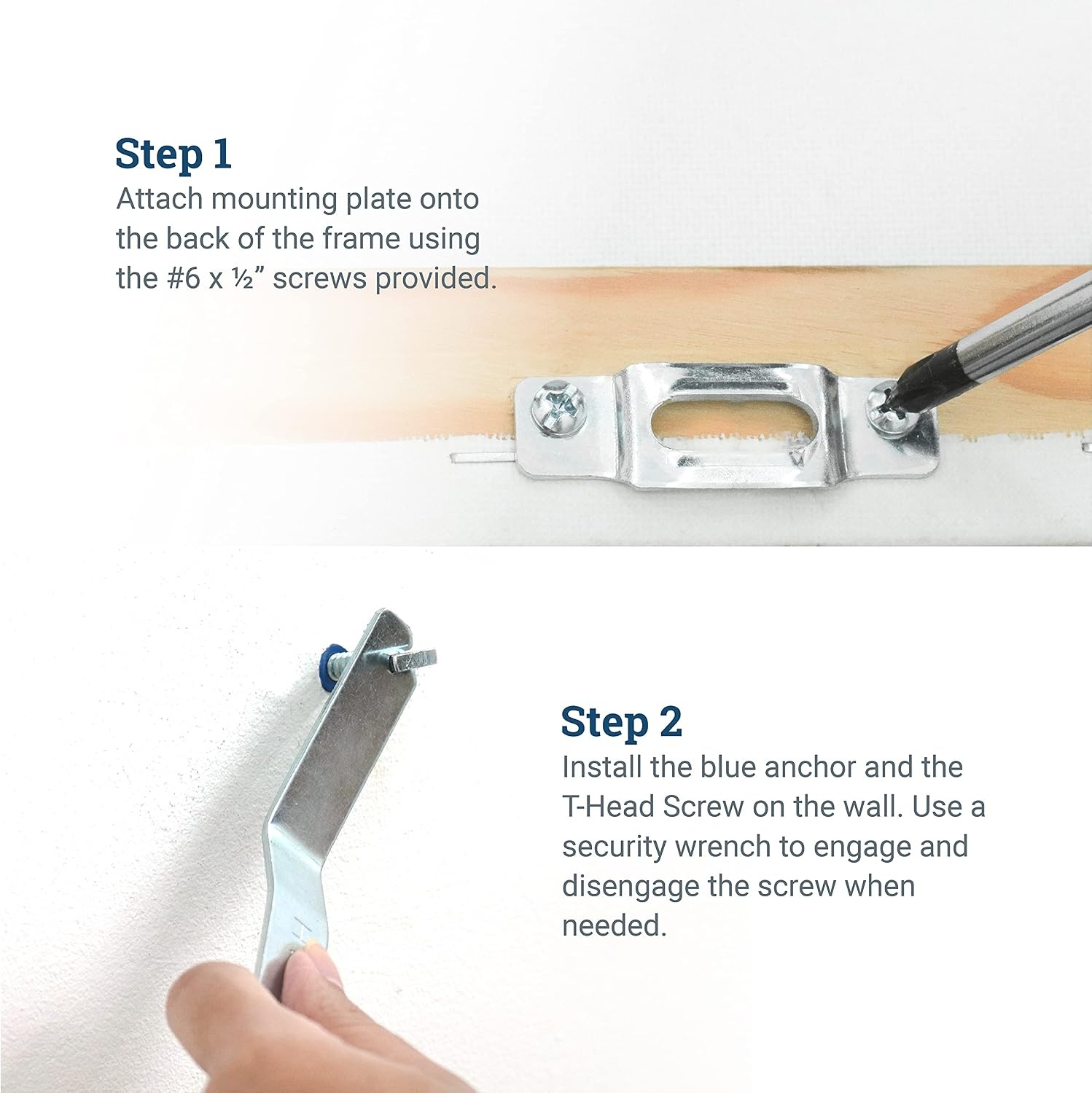 Step 1
Attach mounting plate onto the back of the frame using the #6 x ½” screws provided.

Step 2
Install the blue anchor and the T-Head Screw on the wall. Use a security wrench to engage and disengage the screw when needed.